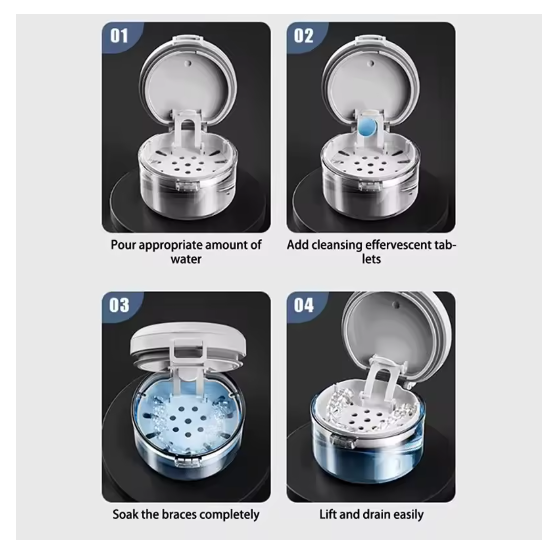 01

Pour appropriate amount of water

02

Add cleansing effervescent tablets

03

Soak the braces completely

04

Lift and drain easily